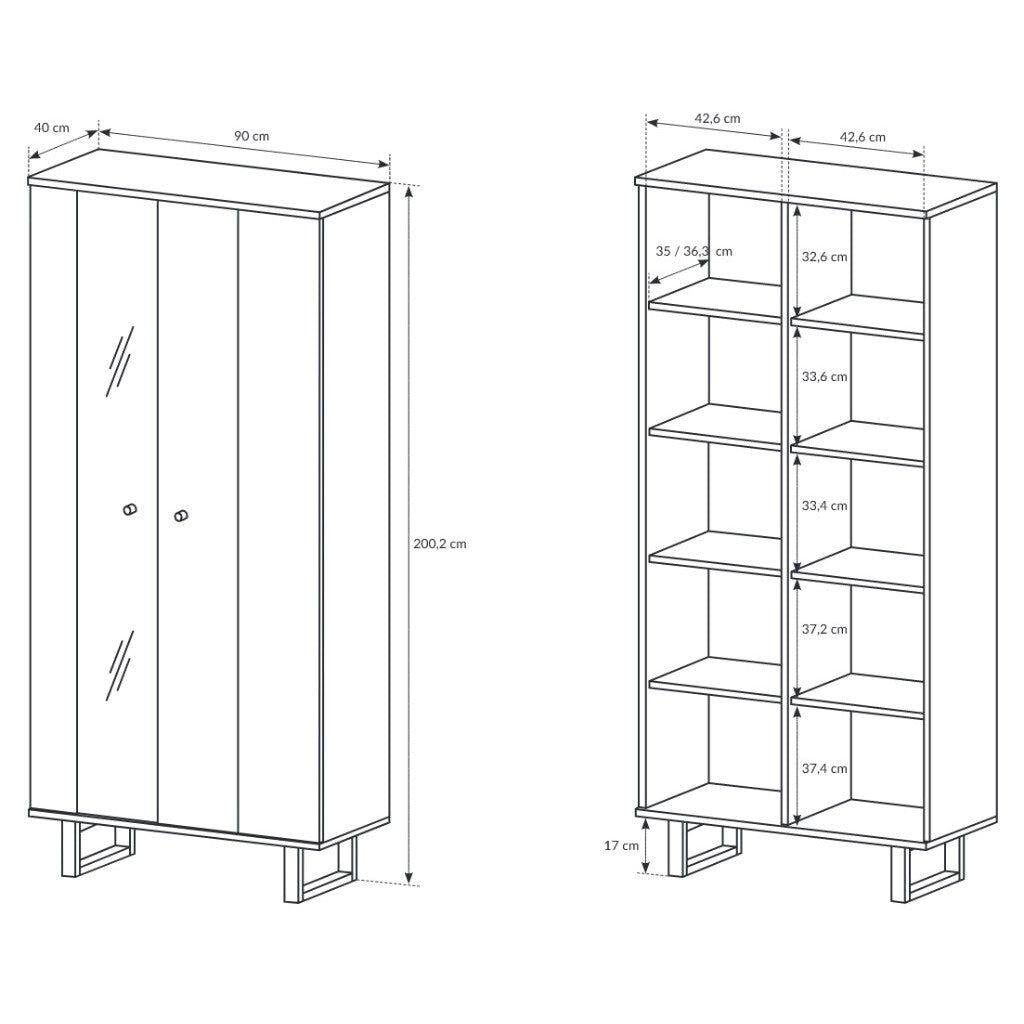 40 cm
90 cm
200,2 cm

42,6 cm
42,6 cm
35 / 36,3 cm
32,6 cm
33,6 cm
33,4 cm
37,2 cm
37,4 cm
17 cm