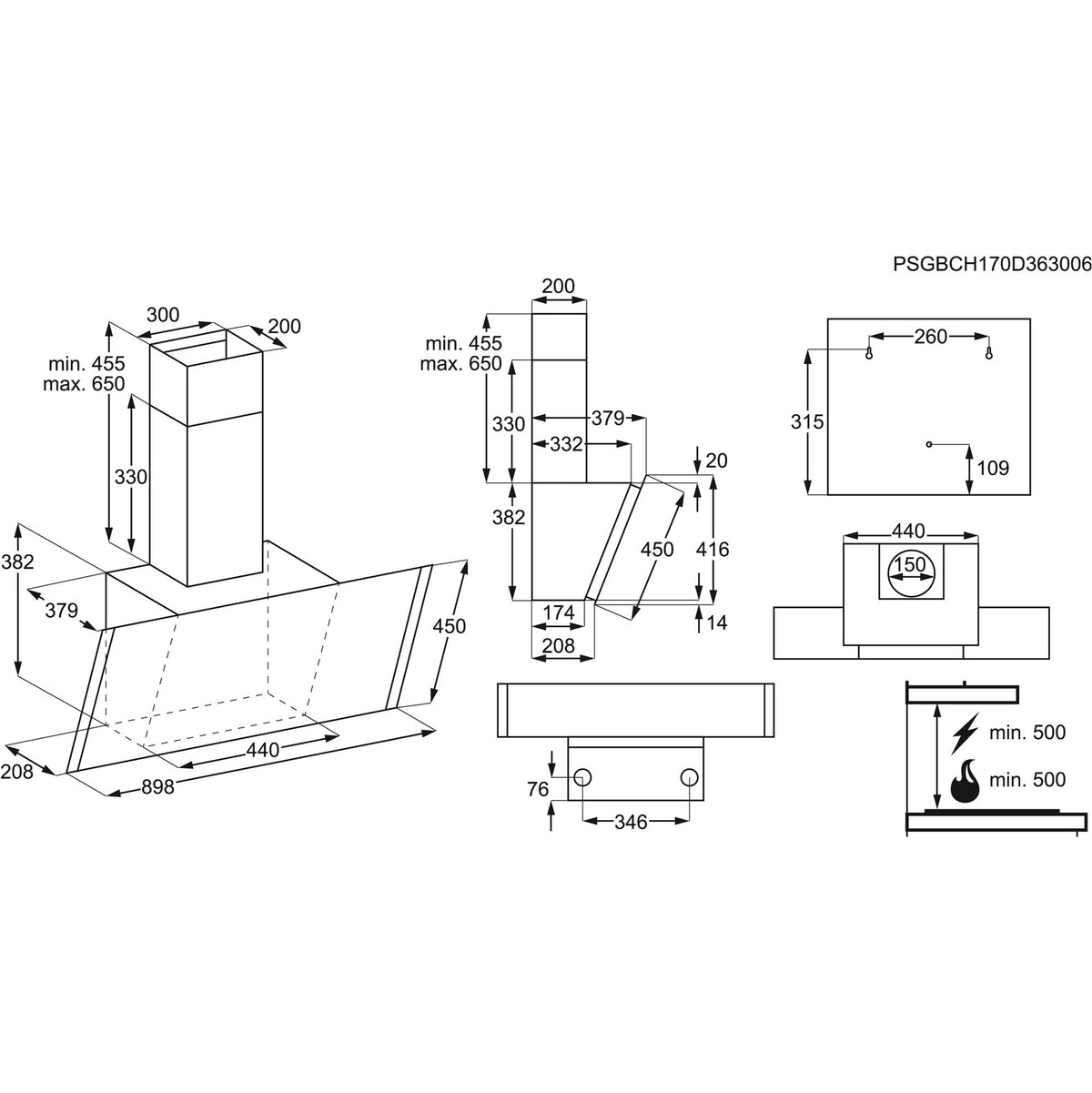 PSGBCH170D363006

300
200
min. 455
max. 650
330
382
379
450
440
208
898

200
min. 455
max. 650
330
379
332
20
382
450
416
174
14
208

76
346

260
315
109

440
150

min. 500
min. 500