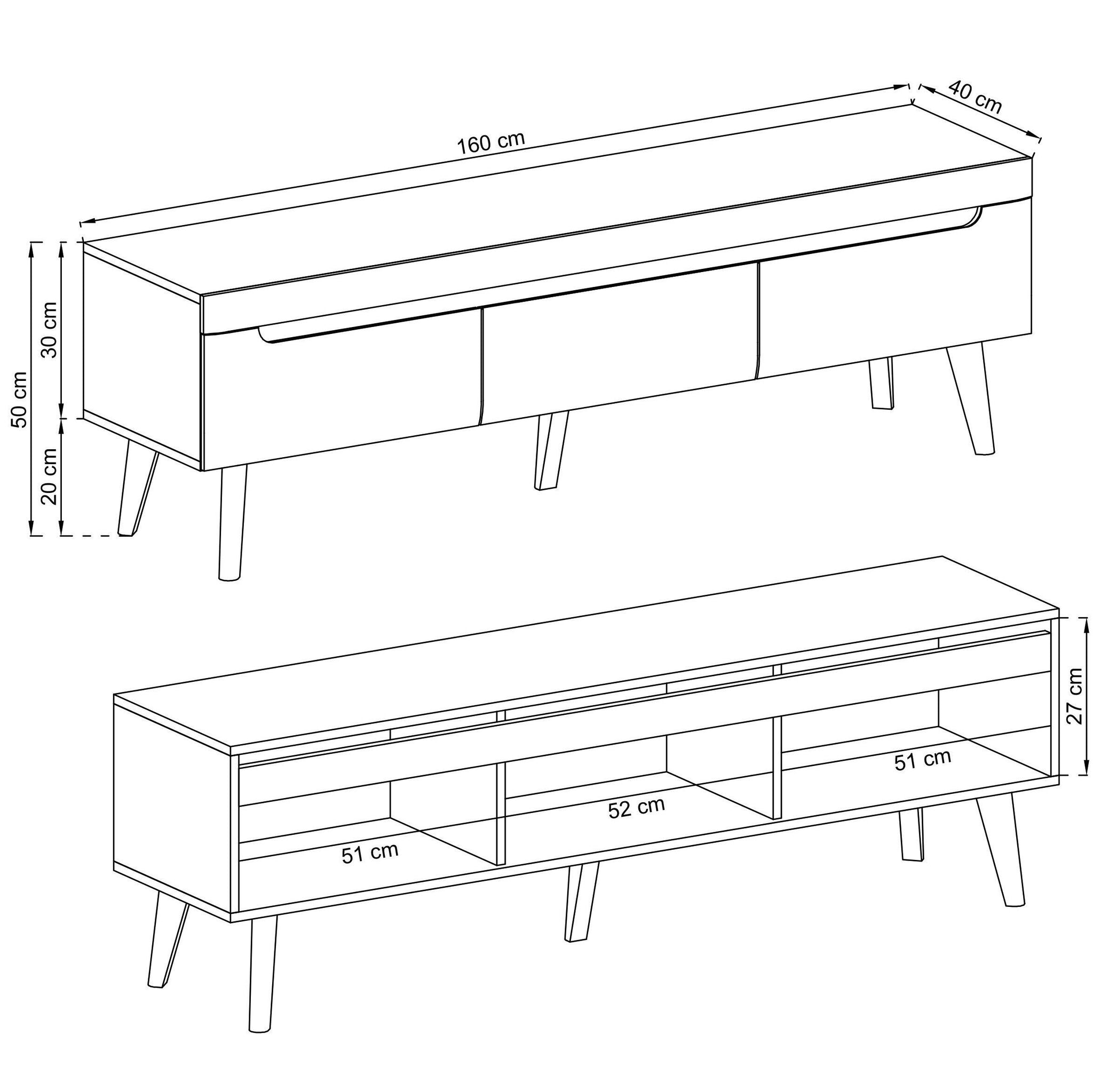 160 cm
40 cm
50 cm
30 cm
20 cm
27 cm
51 cm
52 cm
51 cm