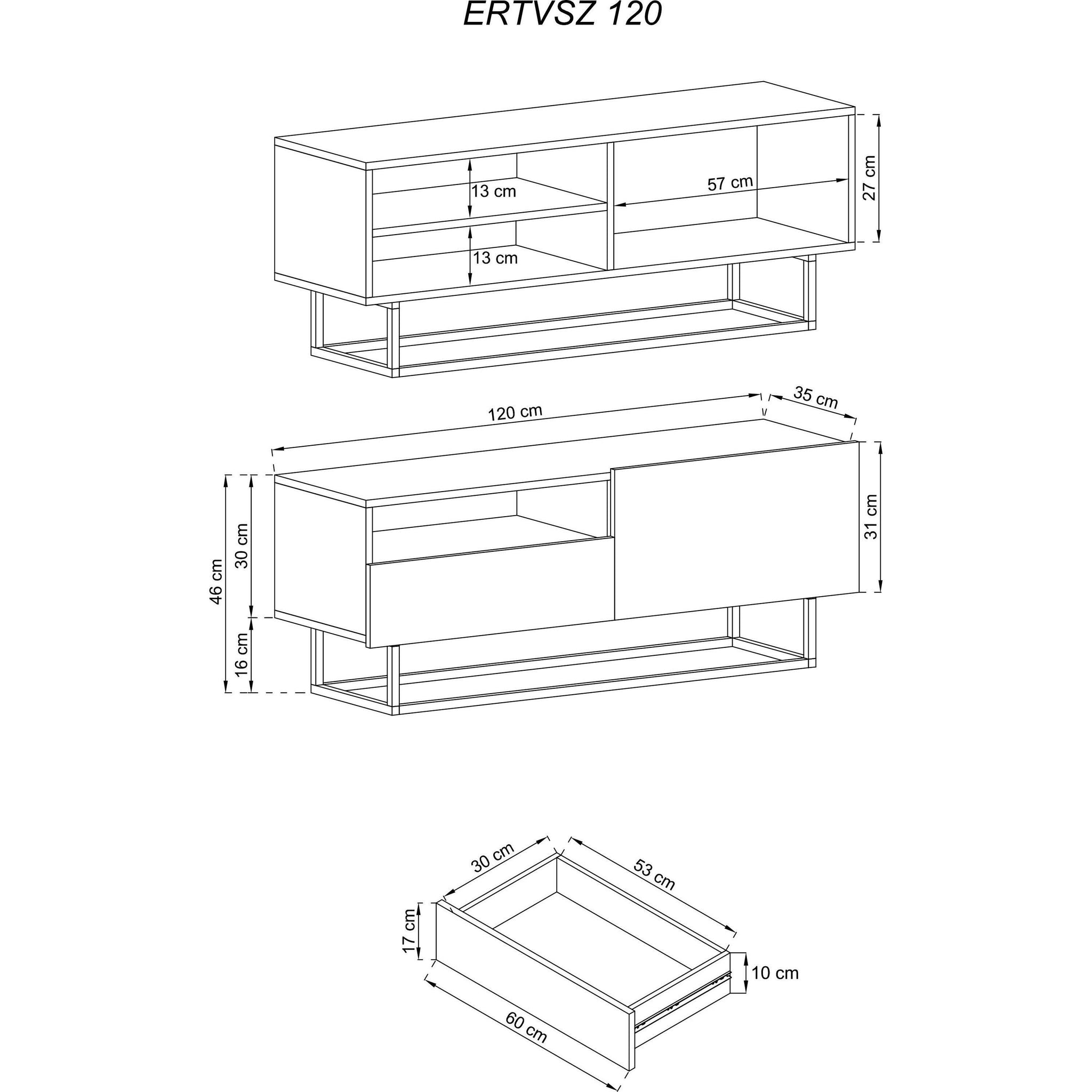 ERTVSZ 120

13 cm
13 cm
57 cm
27 cm

120 cm
35 cm
46 cm
30 cm
16 cm
31 cm

30 cm
53 cm
17 cm
10 cm
60 cm